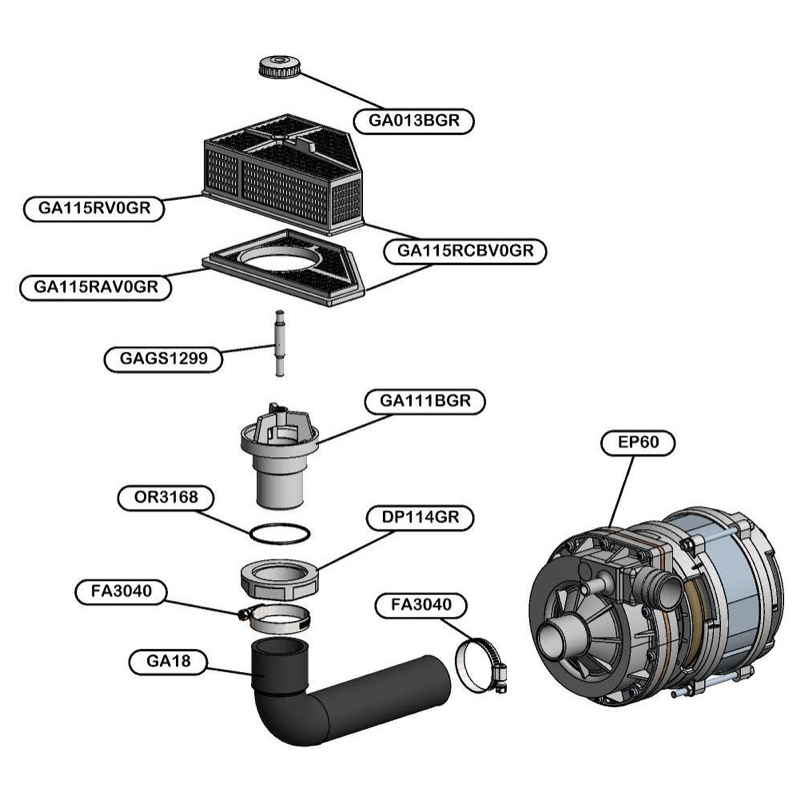 GA013BGR

GA115RV0GR

GA115RCBV0GR

GA115RAV0GR

GAGS1299

GA111BGR

EP60

OR3168

DP114GR

FA3040

FA3040

GA18